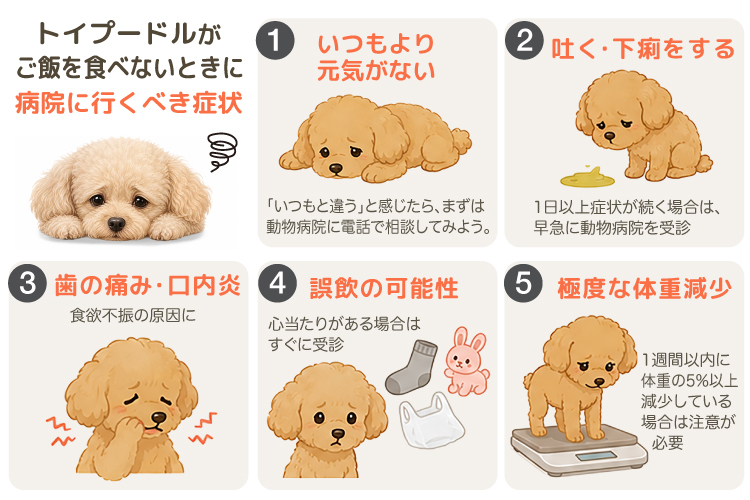 トイプードルが
ご飯を食べないときに
病院に行くべき症状

1 いつもより元気がない

「いつもと違う」と感じたら、まずは動物病院に電話で相談してみよう。

2 吐く・下痢をする

1日以上症状が続く場合は、早急に動物病院を受診

3 歯の痛み・口内炎

食欲不振の原因に

4 誤飲の可能性

心当たりがある場合はすぐに受診

5 極度な体重減少

1週間以内に体重の5%以上減少している場合は注意が必要